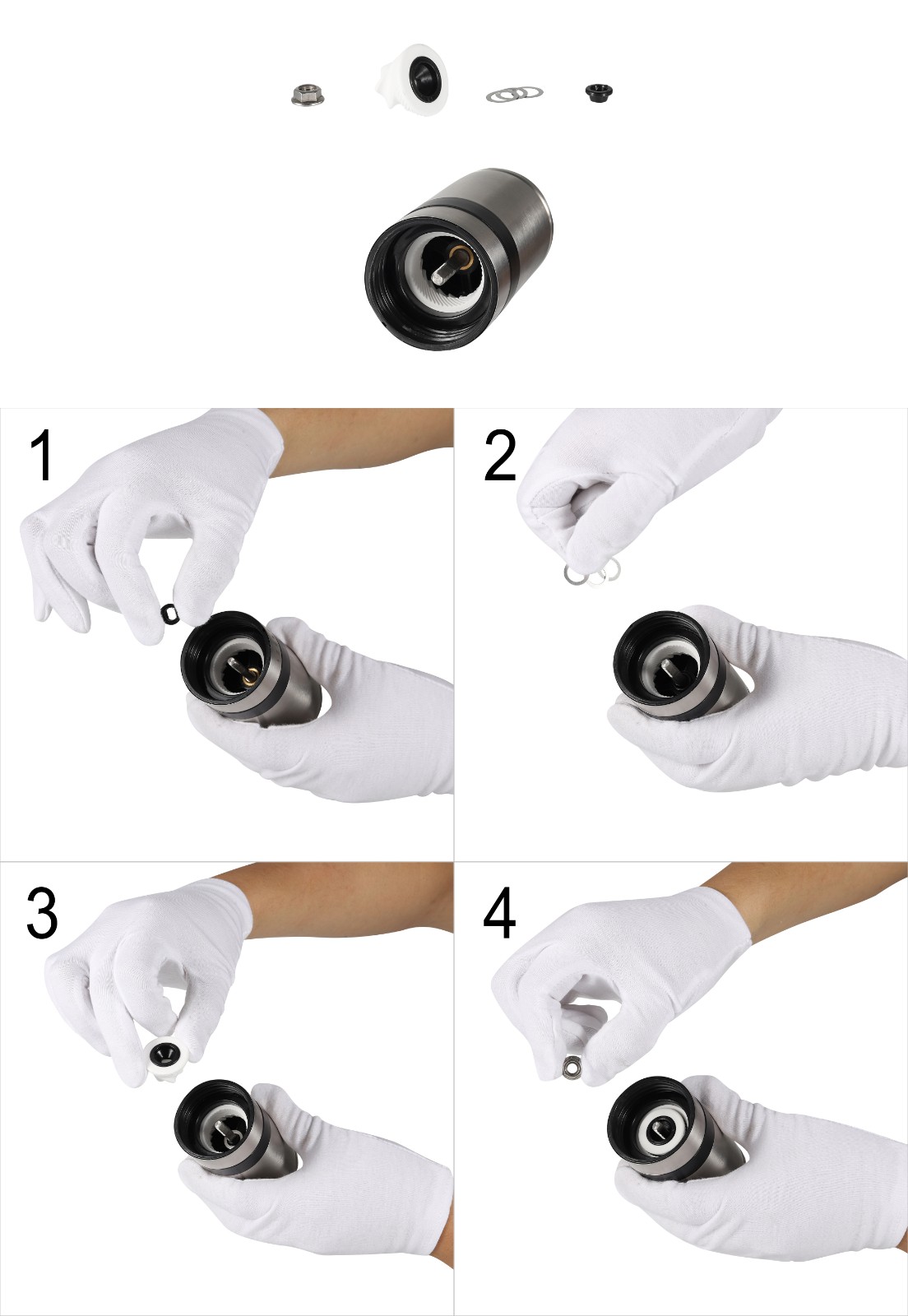 1

2

3

4